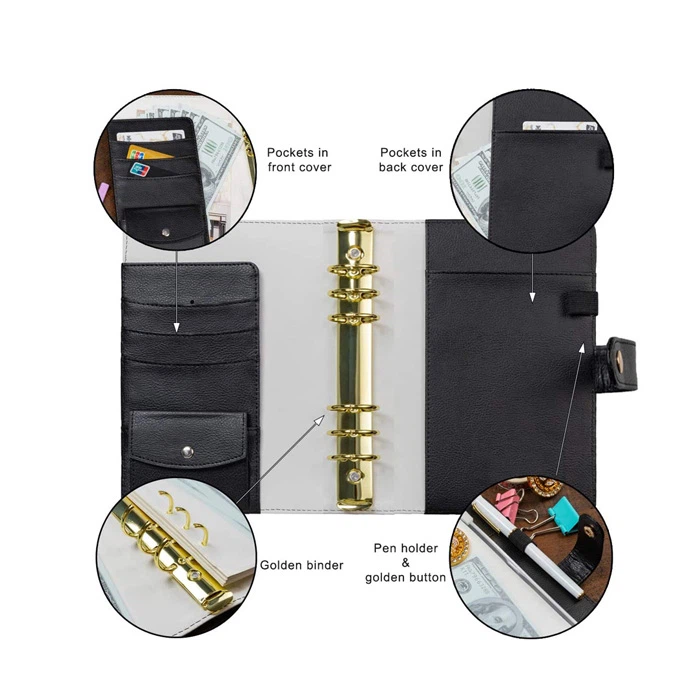 Pockets in front cover

Pockets in back cover

Golden binder

Pen holder & golden button